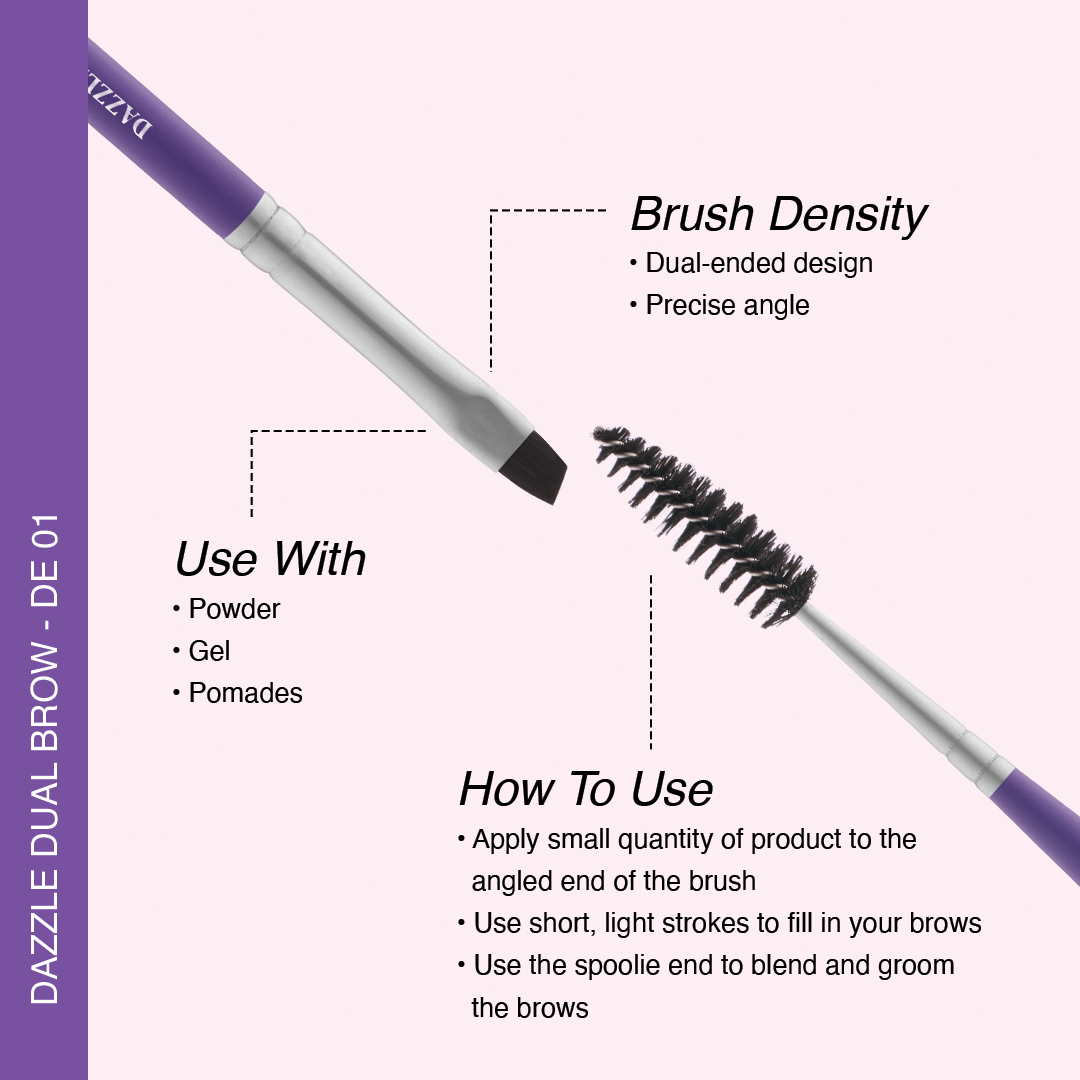 DAZZLE DUAL BROW - DE 01

DAZZL

Brush Density
• Dual-ended design
• Precise angle

Use With
• Powder
• Gel
• Pomades

How To Use
• Apply small quantity of product to the angled end of the brush
• Use short, light strokes to fill in your brows
• Use the spoolie end to blend and groom the brows